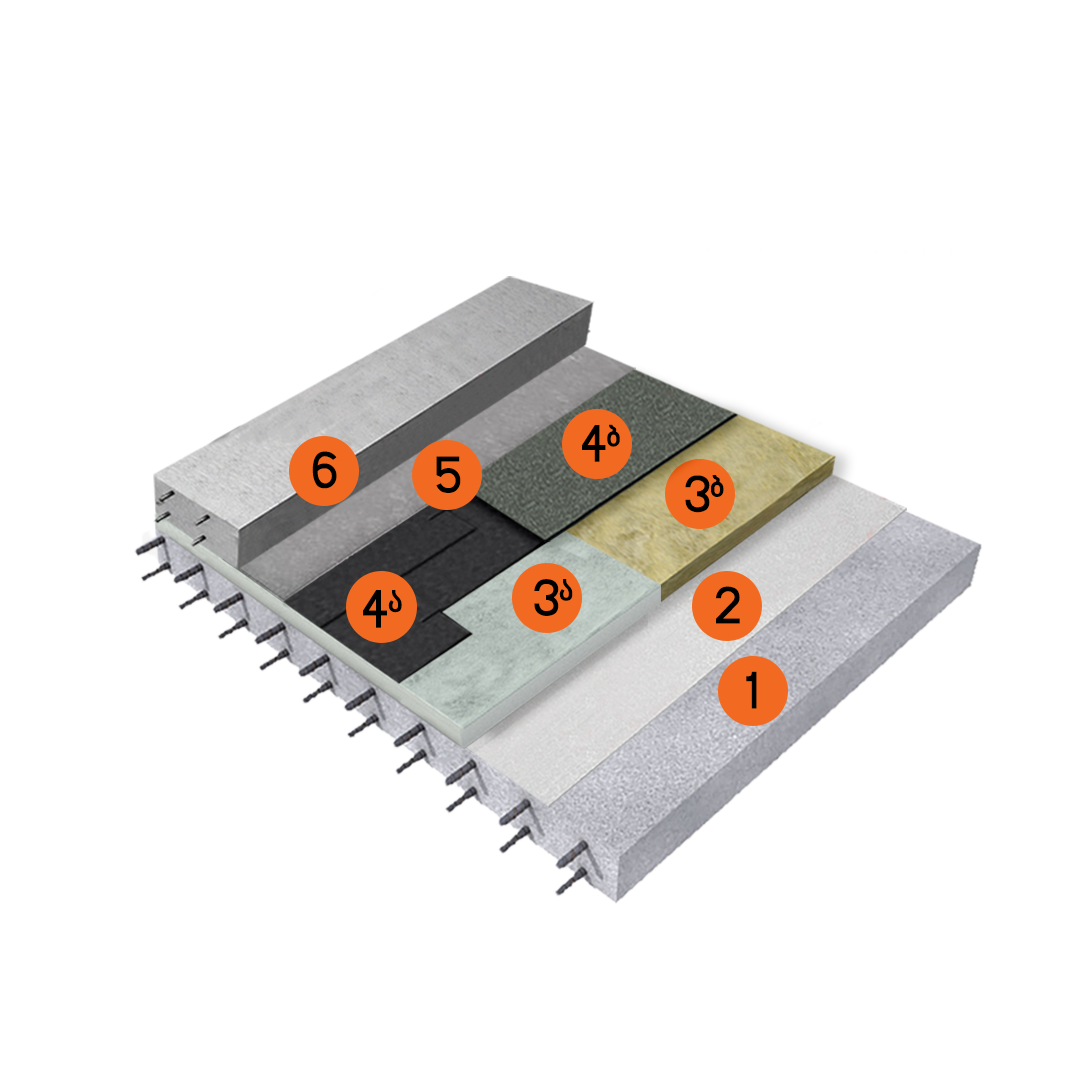 6
5
4ბ
3ბ
4ა
3ა
2
1